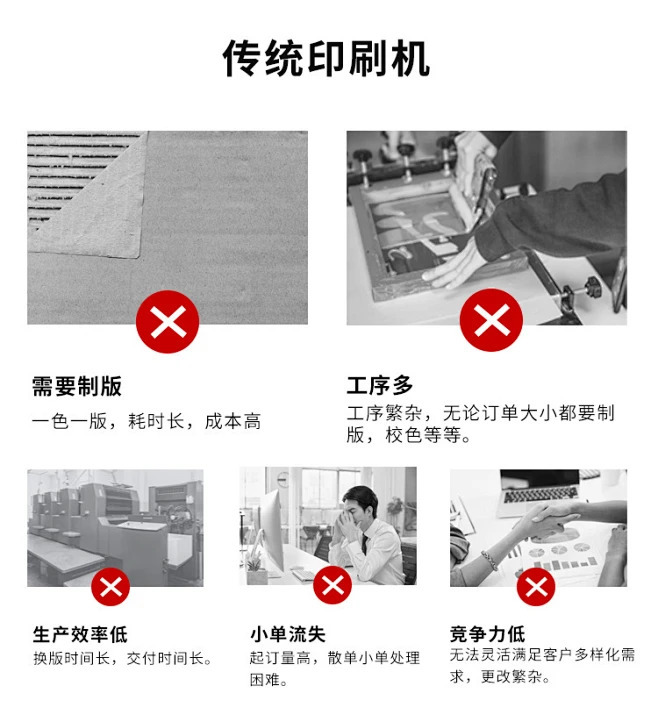 传统印刷机

需要制版

一色一版，耗时长，成本高

工序多

工序繁杂，无论订单大小都要制版，校色等等。

生产效率低

换版时间长，交付时间长。

小单流失

起订量高，散单小单处理困难。

竞争力低

无法灵活满足客户多样化需求，更改繁杂。